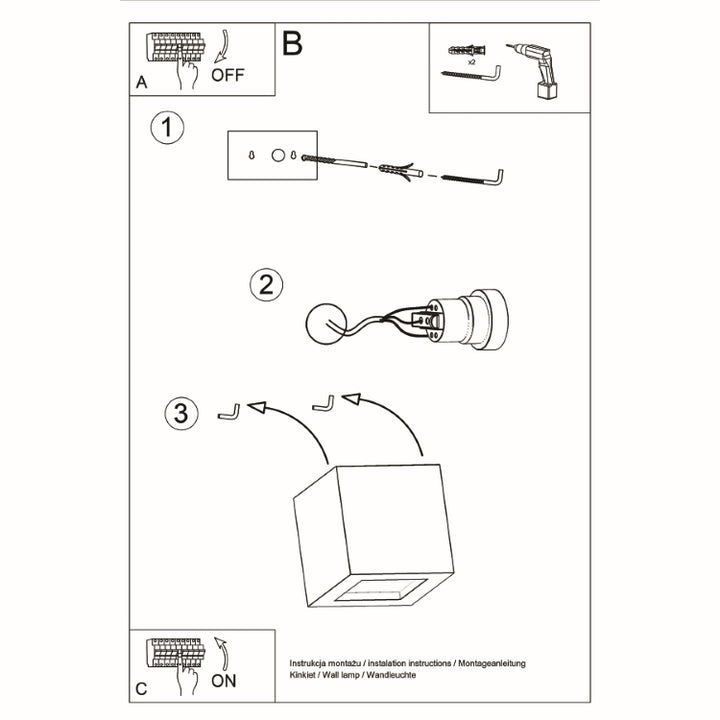 A
OFF

B

x2

1

2

3

C
ON

Instrukcja montażu / instalation instructions / Montageanleitung
Kinkiet / Wall lamp / Wandleuchte