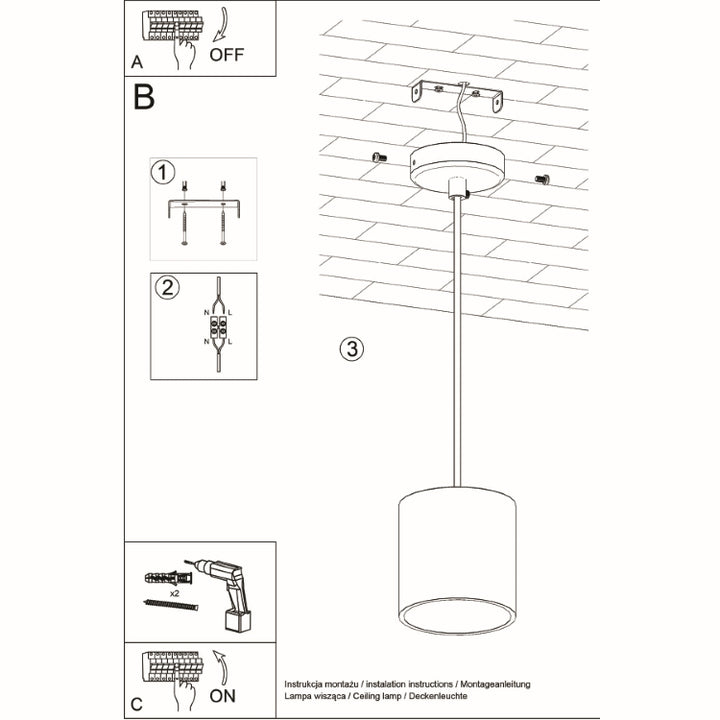 A
OFF

B

1

2
N L
N L

3

x2

C
ON

Instrukcja montażu / instalation instructions / Montageanleitung
Lampa wisząca / Ceiling lamp / Deckenleuchte