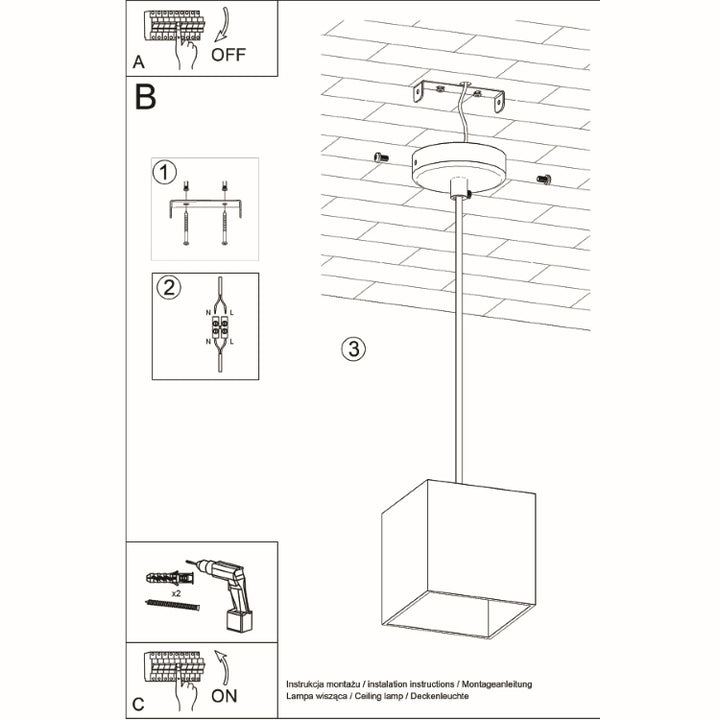 A
OFF

B

1

2

N L
N L

3

x2

C
ON

Instrukcja montażu / instalation instructions / Montageanleitung
Lampa wisząca / Ceiling lamp / Deckenleuchte