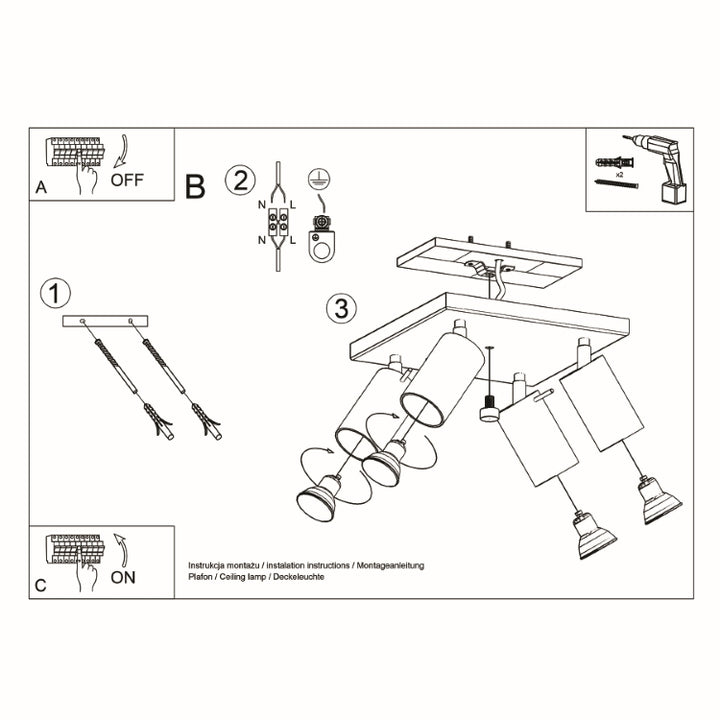 A OFF

B

2

N L

N L

x2

1

3

C ON

Instrukcja montażu / instalation instructions / Montageanleitung
Plafon / Ceiling lamp / Deckeleuchte