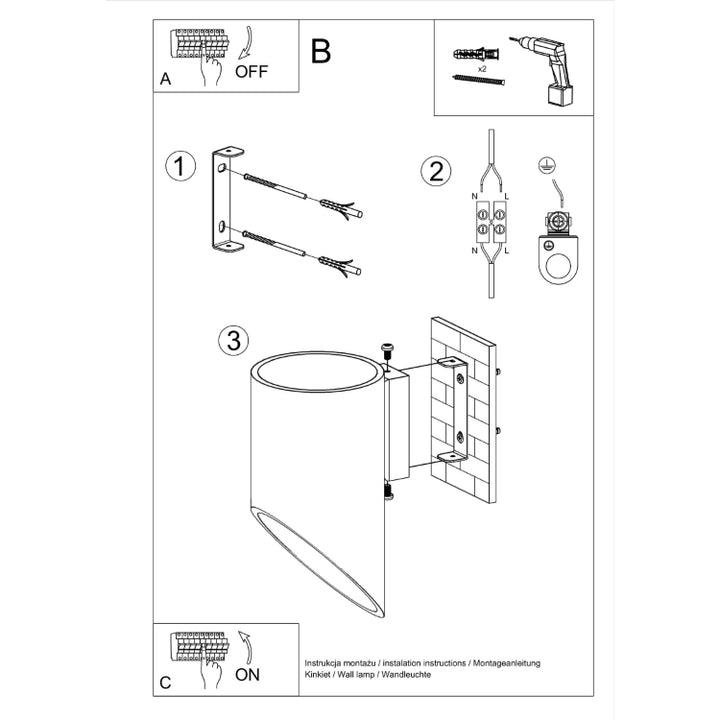 A OFF

B

x2

1

2

N L

N L

3

C ON

Instrukcja montażu / instalation instructions / Montageanleitung
Kinkiet / Wall lamp / Wandleuchte