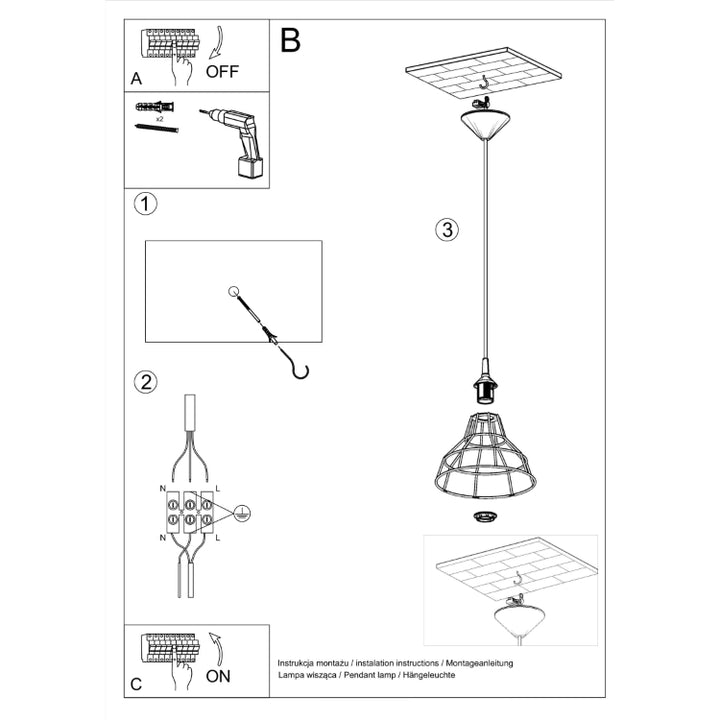 A
OFF

x2

B

1

2

N
L
N
L

3

C
ON

Instrukcja montażu / instalation instructions / Montageanleitung
Lampa wisząca / Pendant lamp / Hängeleuchte