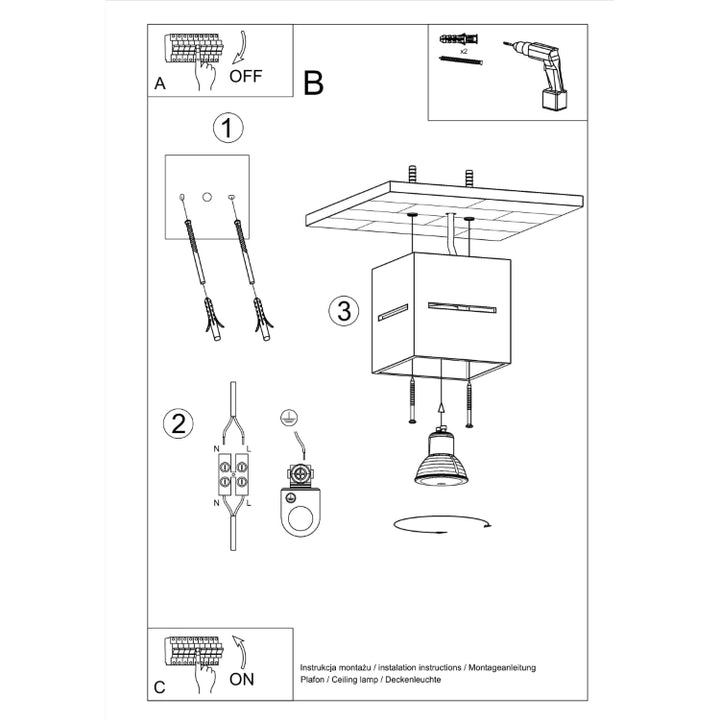 A
OFF
B
x2
1
3
2
N L
N L
C
ON
Instrukcja montażu / instalation instructions / Montageanleitung
Plafon / Ceiling lamp / Deckenleuchte