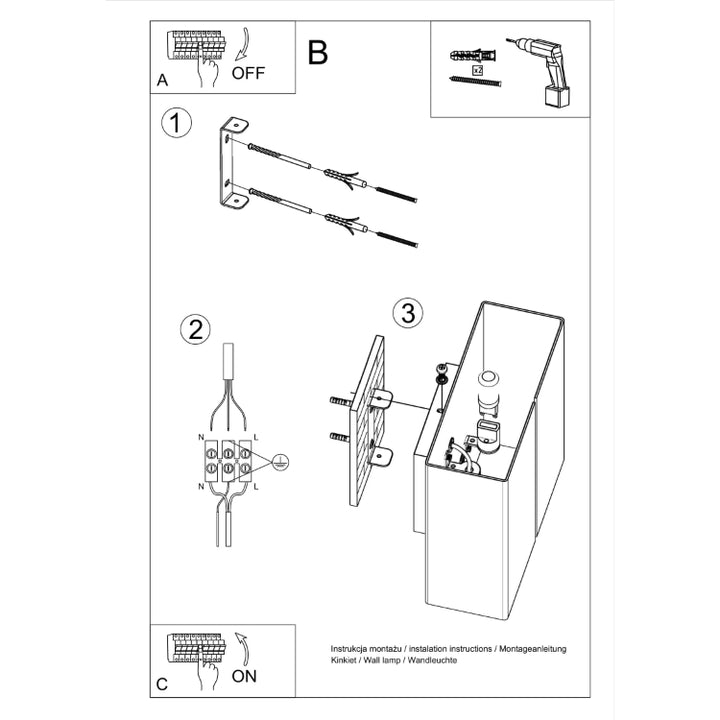 A
OFF

B

x2

1

2

N
L
N
L

3

C
ON

Instrukcja montażu / instalation instructions / Montageanleitung
Kinkiet / Wall lamp / Wandleuchte