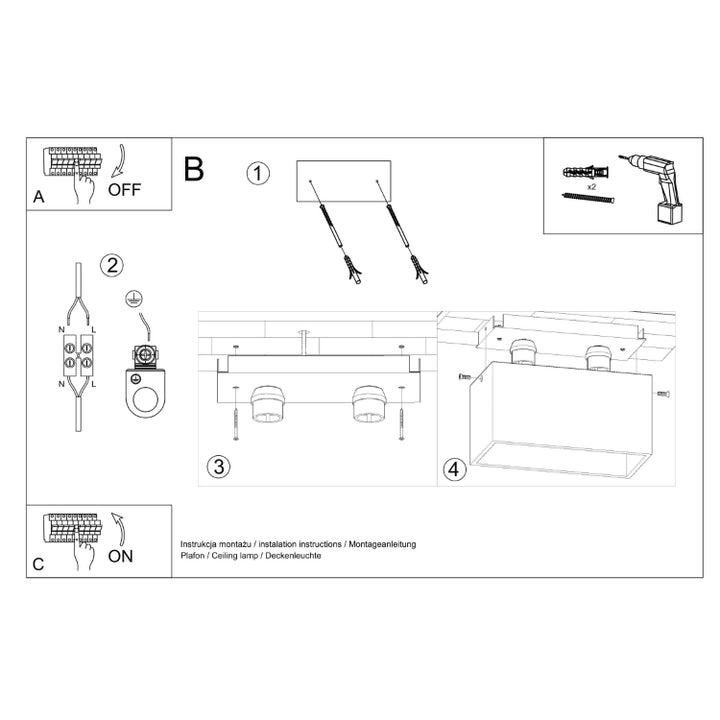 A
OFF

B

1

x2

2

N L
N L

3

4

C
ON

Instrukcja montażu / instalation instructions / Montageanleitung
Plafon / Ceiling lamp / Deckenleuchte