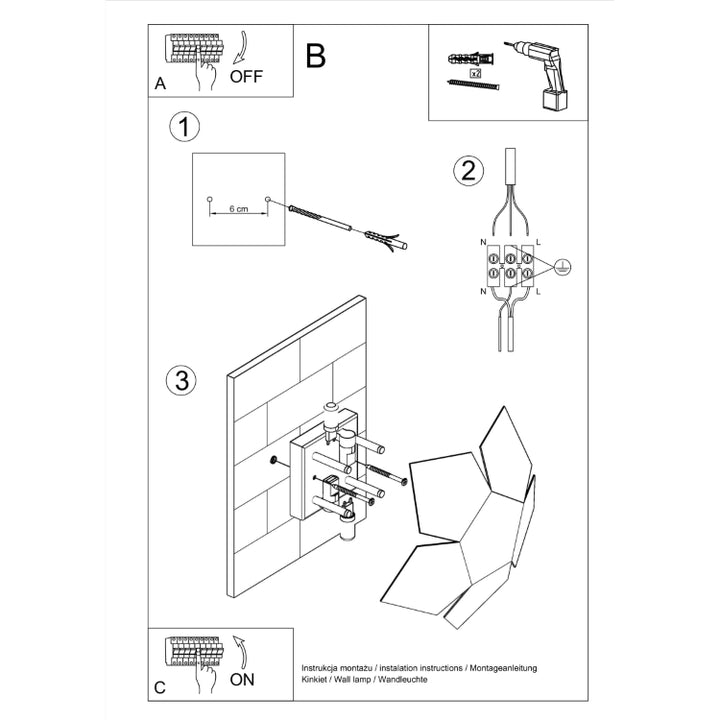 A
OFF

B

x2

1

6 cm

2

N
L
N
L

3

C
ON

Instrukcja montażu / instalation instructions / Montageanleitung
Kinkiet / Wall lamp / Wandleuchte