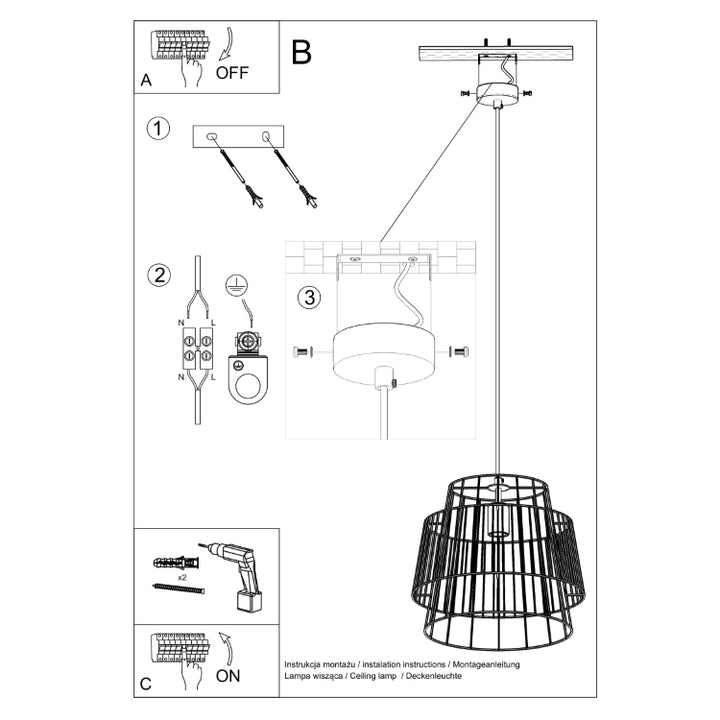 A
OFF

B

1

2

N L
N L

3

x2

C
ON

Instrukcja montażu / Instalation instructions / Montageanleitung
Lampa wisząca / Ceiling lamp / Deckenleuchte