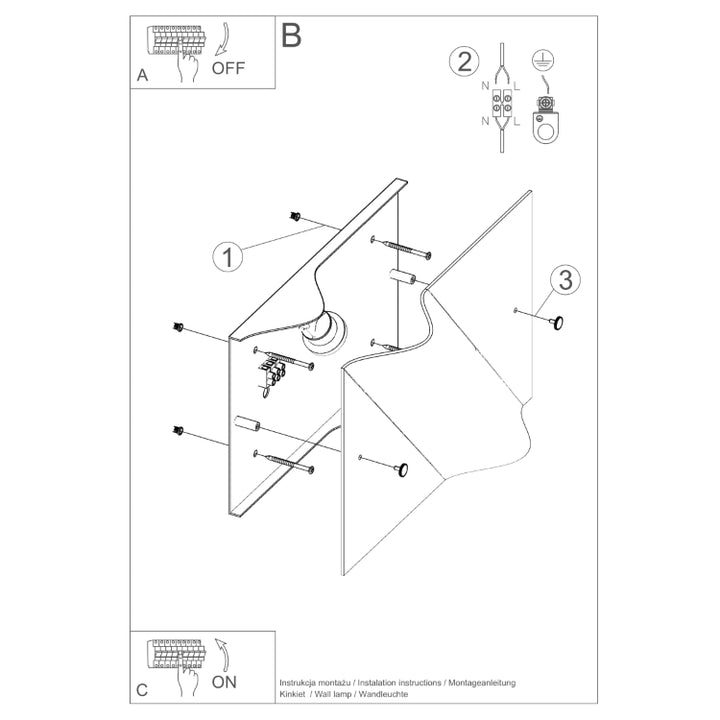 A
OFF
B
2
N
L
N
L
1
3
C
ON
Instrukcja montażu / Instalation instructions / Montageanleitung
Kinkiet / Wall lamp / Wandleuchte