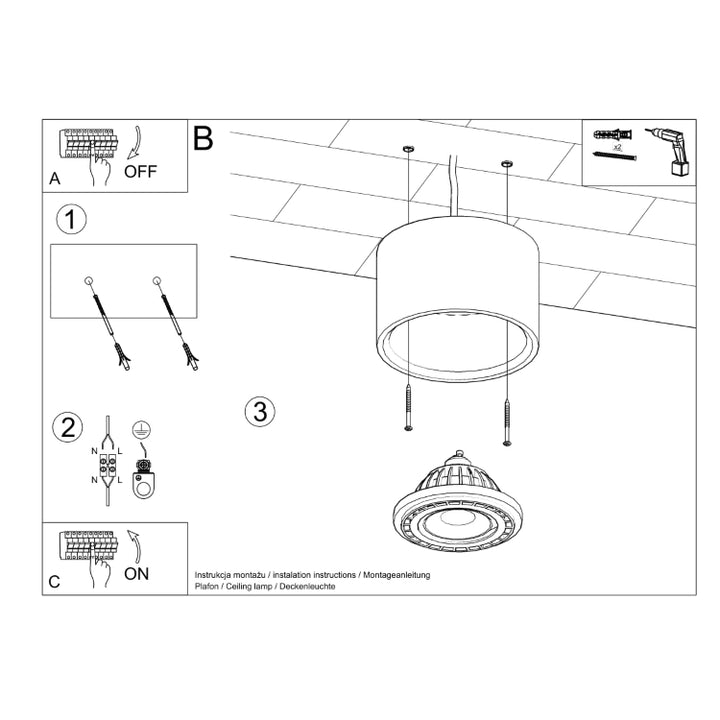 A
OFF

B

x2

1

2

N L
N L

3

C
ON

Instrukcja montażu / instalation instructions / Montageanleitung
Plafon / Ceiling lamp / Deckenleuchte