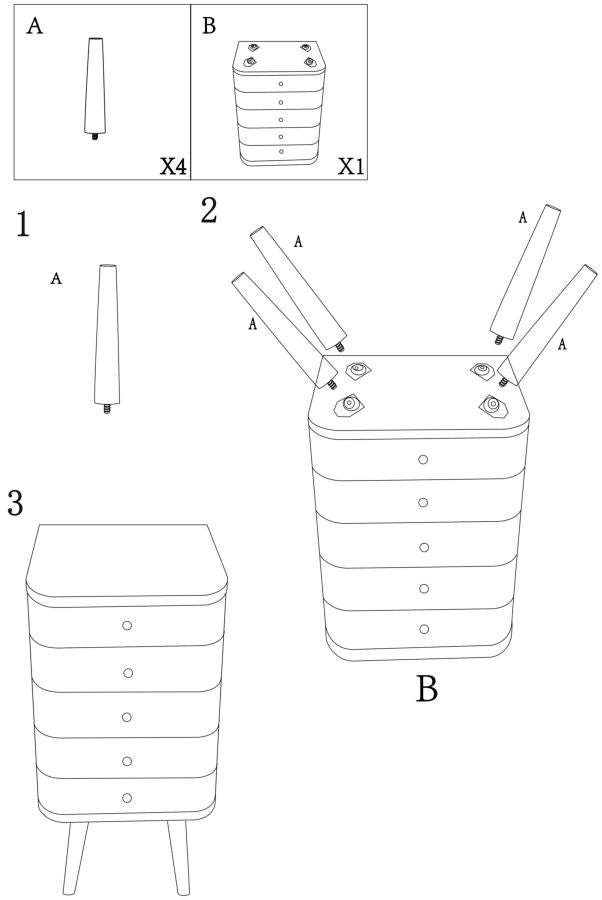 A

X4

B

X1

1

A

2

A

A

A

A

B

3