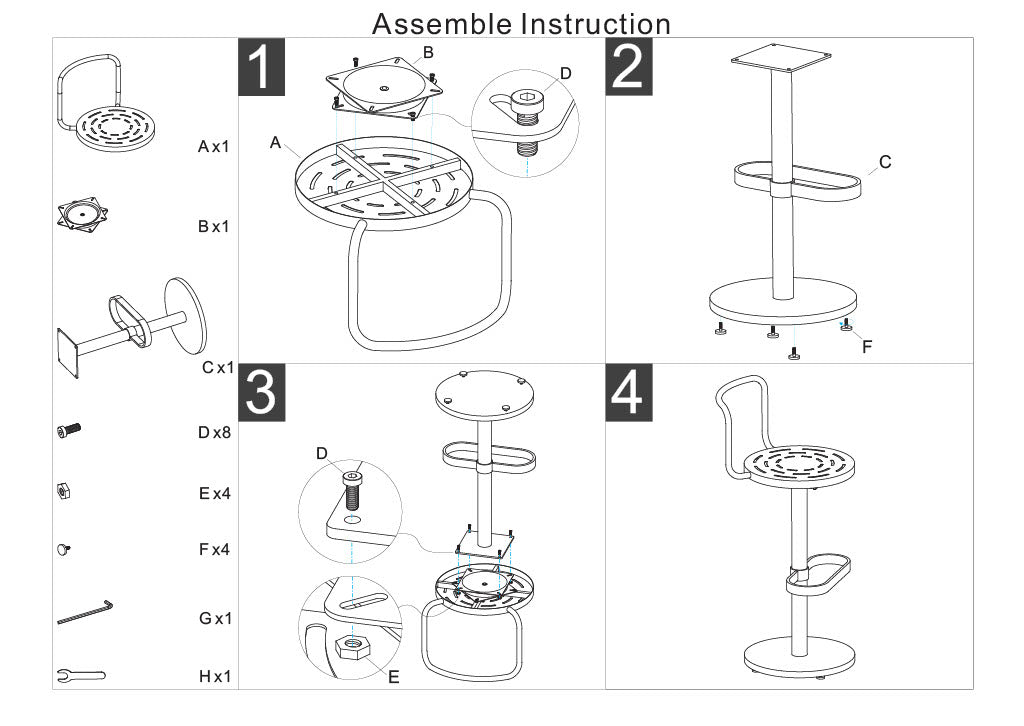 Assemble Instruction

A x1

B x1

C x1

D x8

E x4

F x4

G x1

H x1

1

B

D

A

2

C

F

3

D

E

4