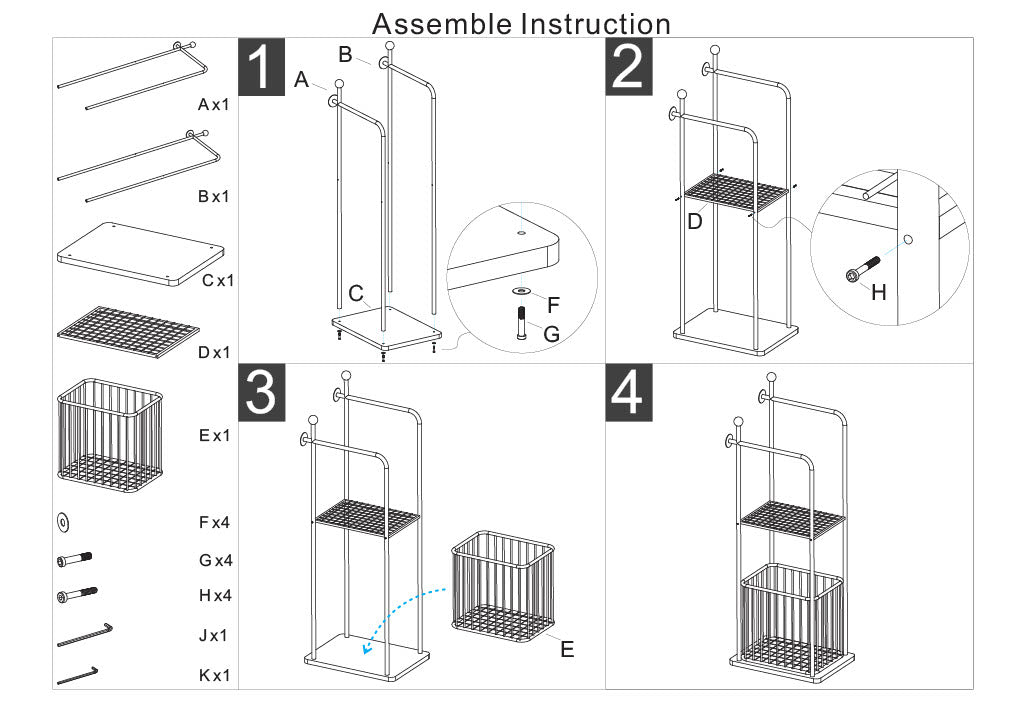 Assemble Instruction

A x1

B x1

C x1

D x1

E x1

F x4

G x4

H x4

J x1

K x1

1

A

B

C

F

G

2

D

H

3

E

4