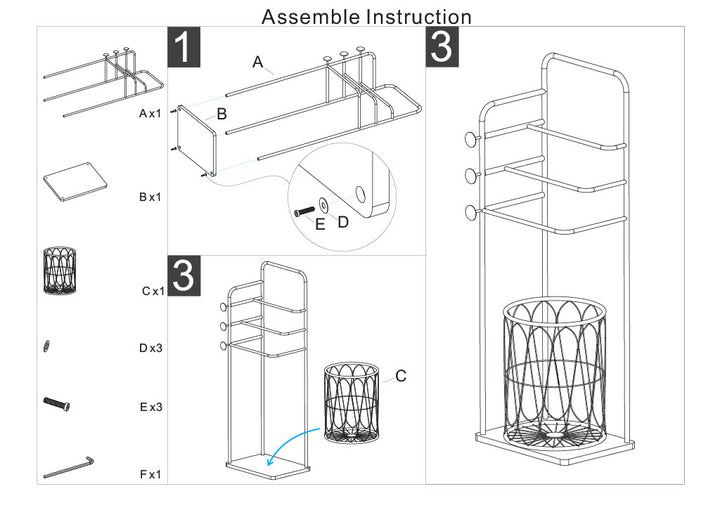 Assemble Instruction

A x1

B x1

C x1

D x3

E x3

F x1

1

A

B

E

D

3

C

3