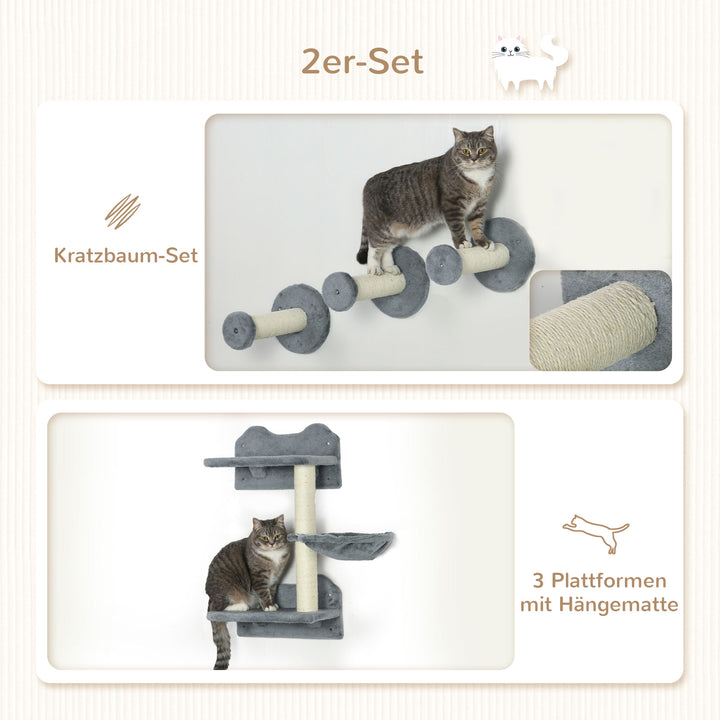 2er-Set

Kratzbaum-Set

3 Plattformen mit Hängematte