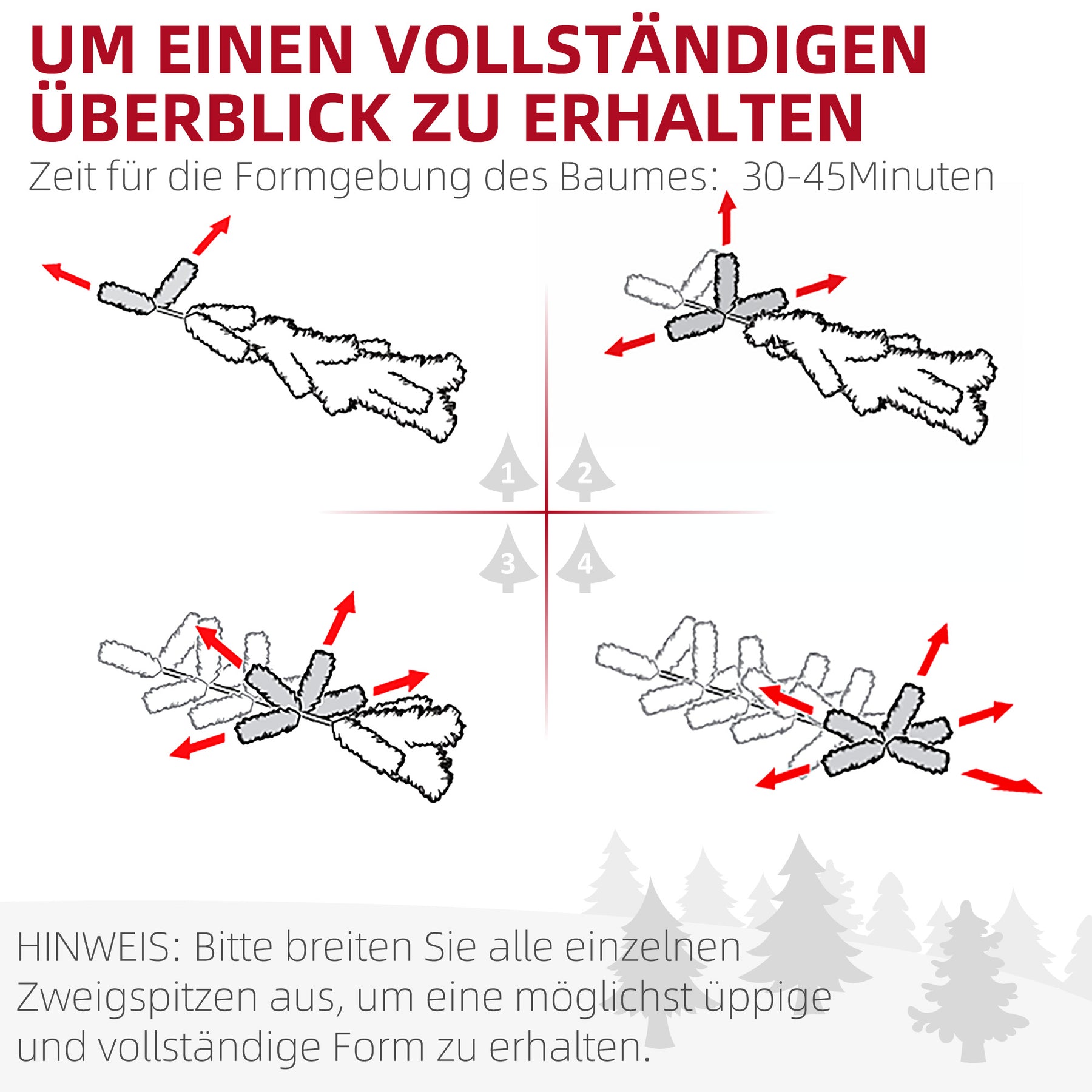 UM EINEN VOLLSTÄNDIGEN ÜBERBLICK ZU ERHALTEN

Zeit für die Formgebung des Baumes: 30-45Minuten

1
2
3
4

HINWEIS: Bitte breiten Sie alle einzelnen Zweigspitzen aus, um eine möglichst üppige und vollständige Form zu erhalten.