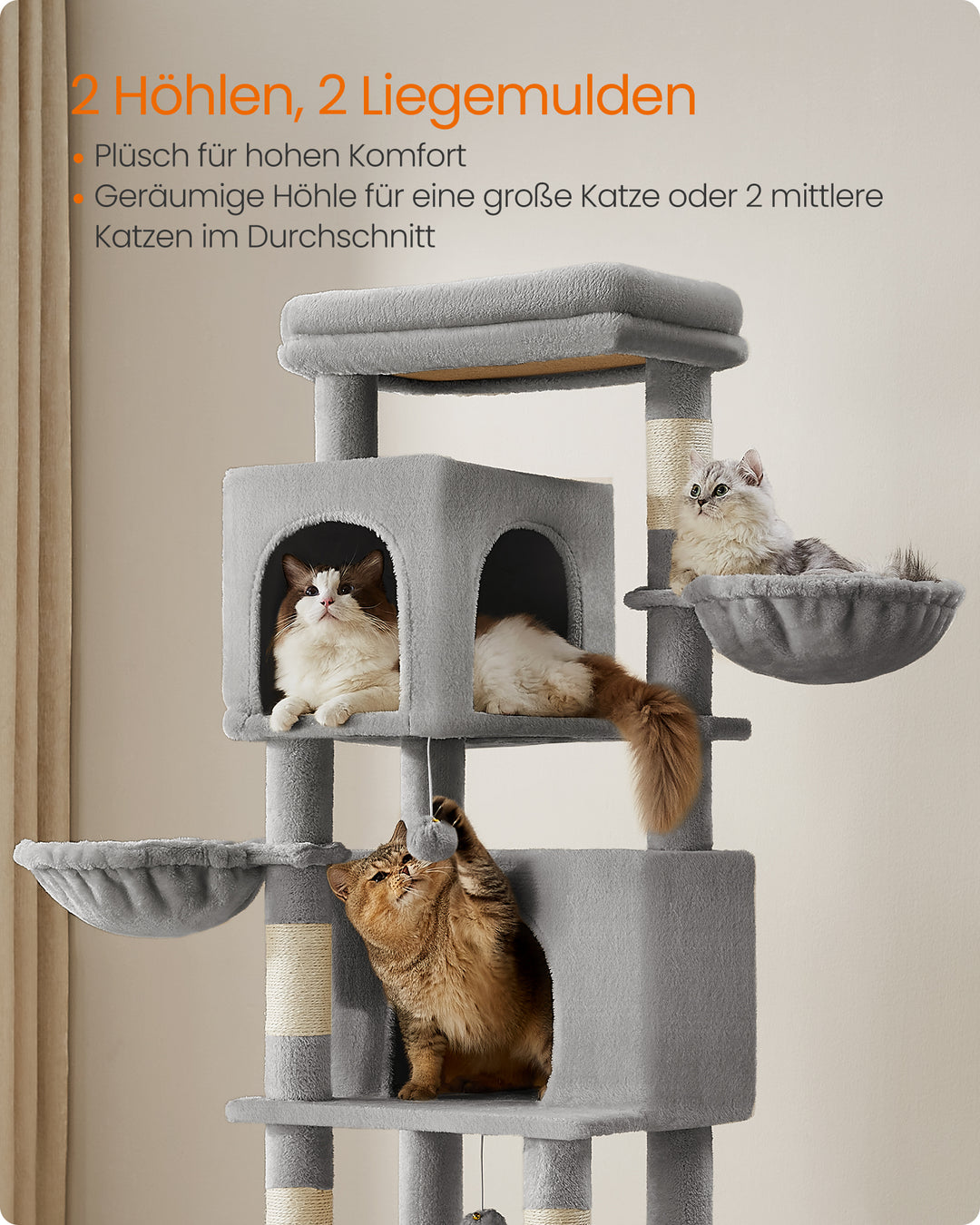 2 Höhlen, 2 Liegemulden

• Plüsch für hohen Komfort
• Geräumige Höhle für eine große Katze oder 2 mittlere Katzen im Durchschnitt