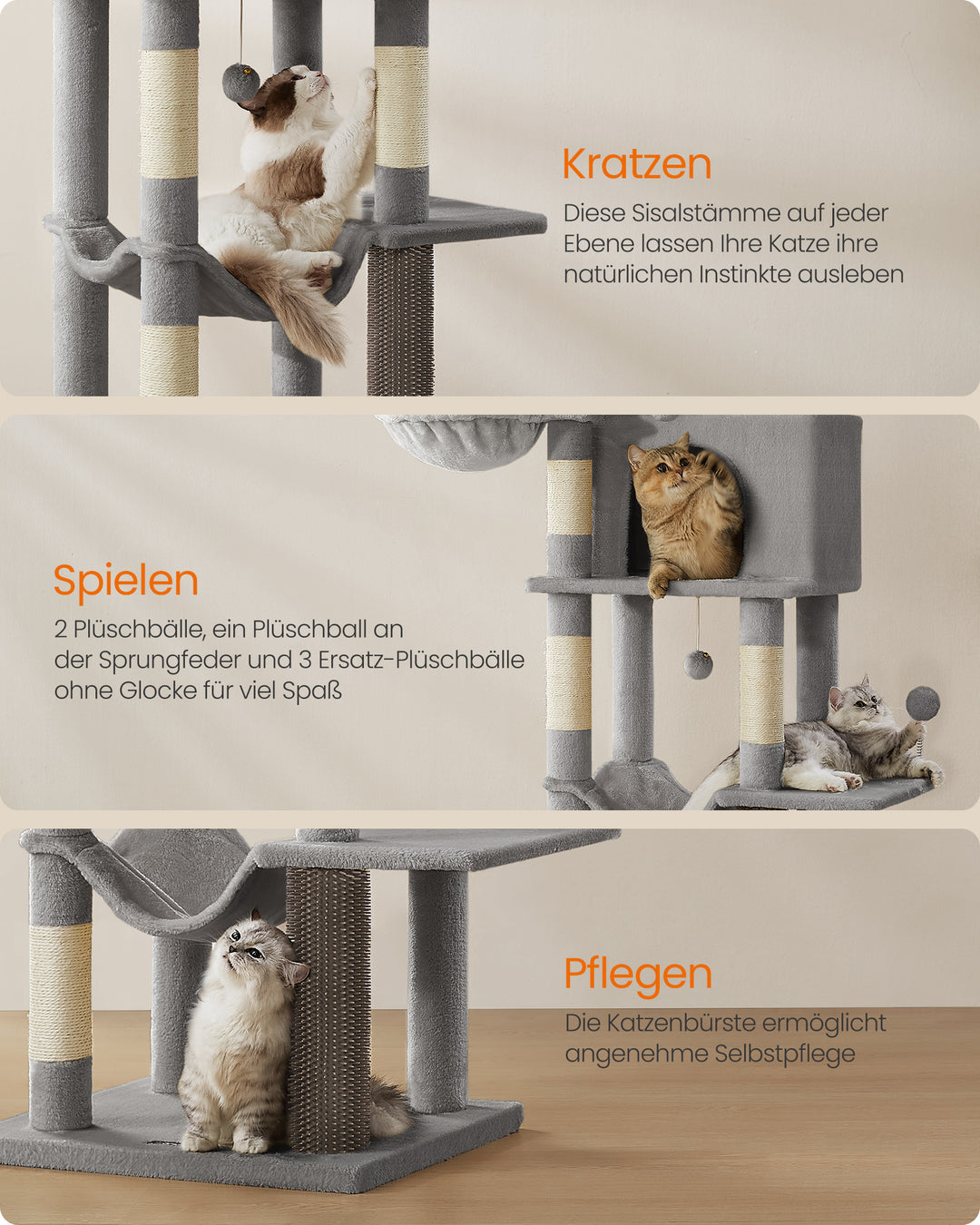 Kratzen

Diese Sisalstämme auf jeder Ebene lassen Ihre Katze ihre natürlichen Instinkte ausleben

Spielen

2 Plüschbälle, ein Plüschball an der Sprungfeder und 3 Ersatz-Plüschbälle ohne Glocke für viel Spaß

Pflegen

Die Katzenbürste ermöglicht angenehme Selbstpflege