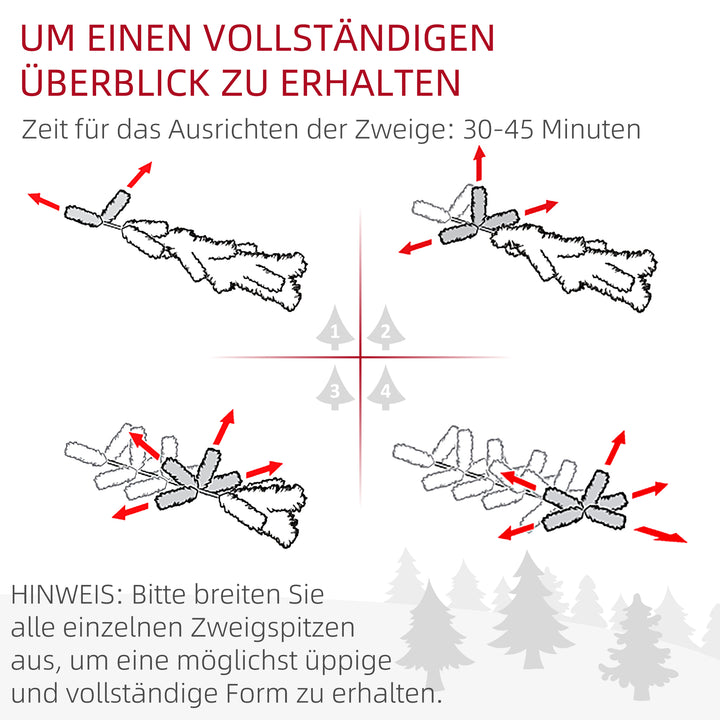 UM EINEN VOLLSTÄNDIGEN ÜBERBLICK ZU ERHALTEN

Zeit für das Ausrichten der Zweige: 30-45 Minuten

1
2
3
4

HINWEIS: Bitte breiten Sie alle einzelnen Zweigspitzen aus, um eine möglichst üppige und vollständige Form zu erhalten.