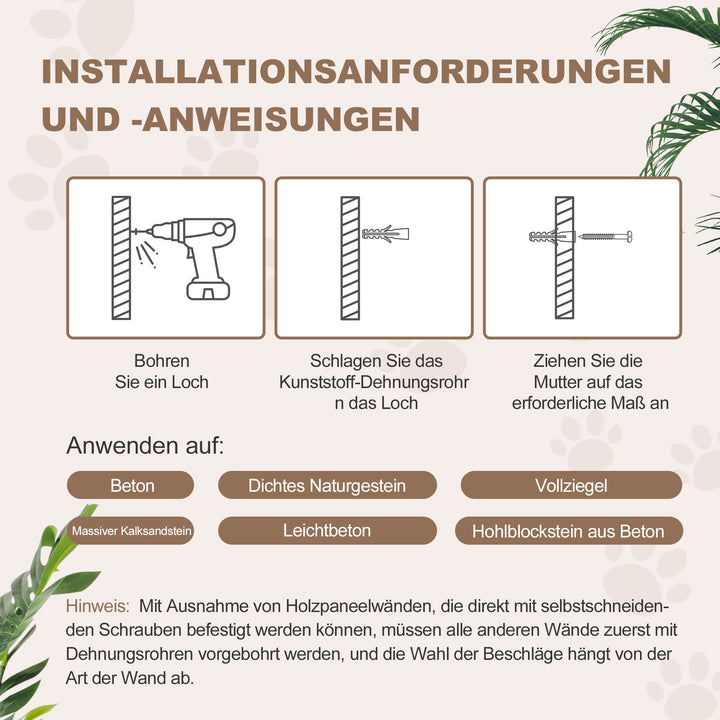 INSTALLATIONSANFORDERUNGEN UND -ANWEISUNGEN

Bohren Sie ein Loch

Schlagen Sie das Kunststoff-Dehnungsrohr n das Loch

Ziehen Sie die Mutter auf das erforderliche Maß an

Anwenden auf:

Beton

Dichtes Naturgestein

Vollziegel

Massiver Kalksandstein

Leichtbeton

Hohlblockstein aus Beton

Hinweis: Mit Ausnahme von Holzpaneelwänden, die direkt mit selbstschneidenden Schrauben befestigt werden können, müssen alle anderen Wände zuerst mit Dehnungsrohren vorgebohrt werden, und die Wahl der Beschläge hängt von der Art der Wand ab.