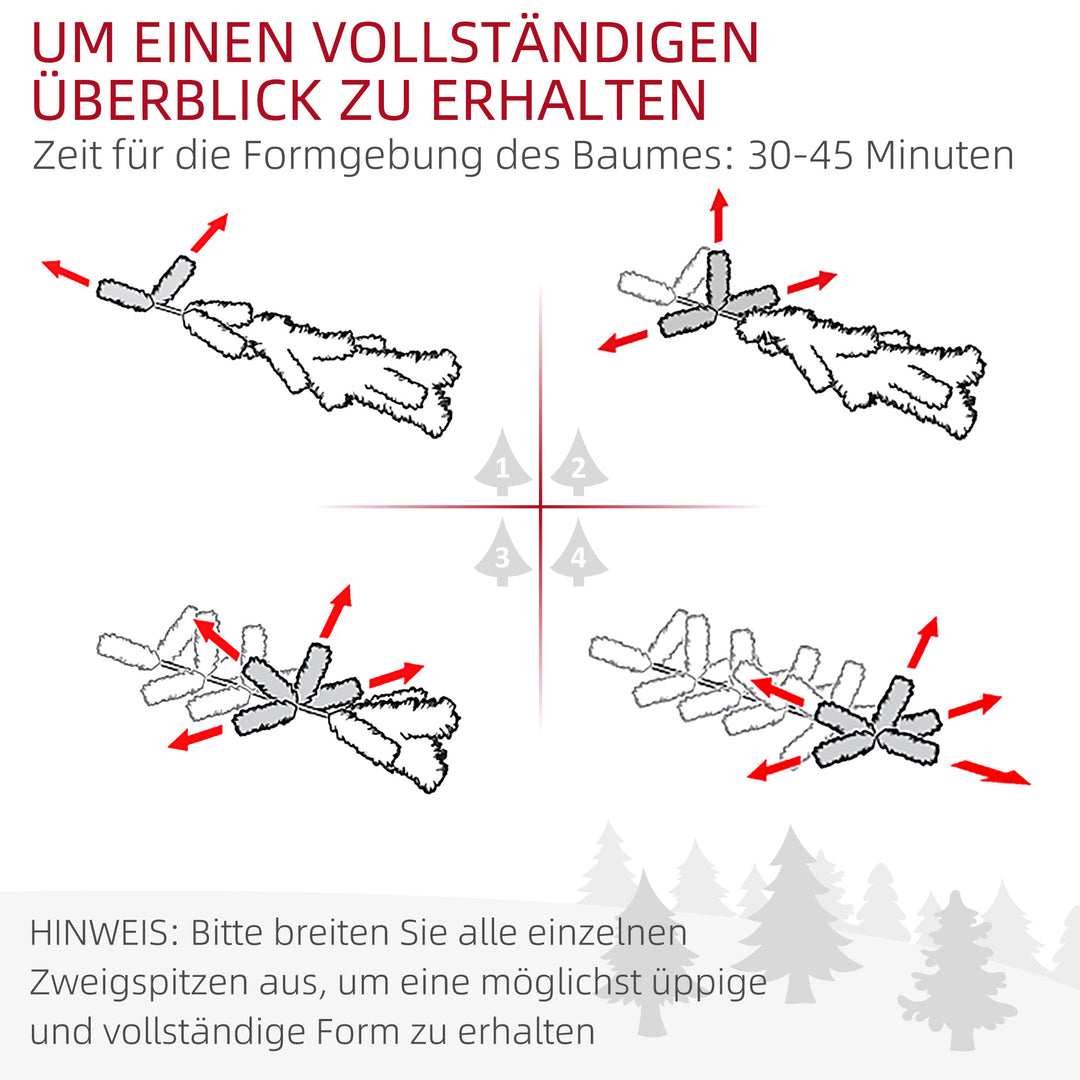 UM EINEN VOLLSTÄNDIGEN ÜBERBLICK ZU ERHALTEN
Zeit für die Formgebung des Baumes: 30-45 Minuten

1
2
3
4

HINWEIS: Bitte breiten Sie alle einzelnen Zweigspitzen aus, um eine möglichst üppige und vollständige Form zu erhalten