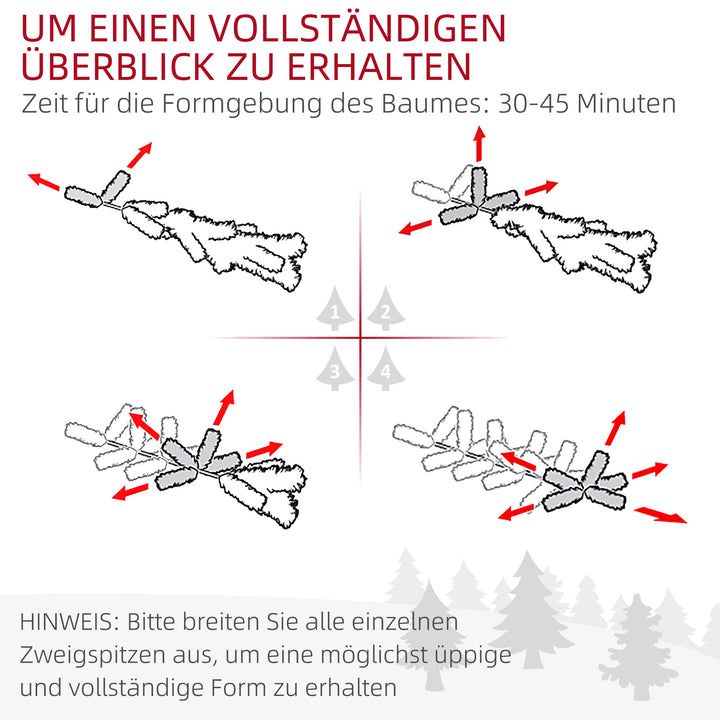 UM EINEN VOLLSTÄNDIGEN ÜBERBLICK ZU ERHALTEN
Zeit für die Formgebung des Baumes: 30-45 Minuten

1 2
3 4

HINWEIS: Bitte breiten Sie alle einzelnen Zweigspitzen aus, um eine möglichst üppige und vollständige Form zu erhalten