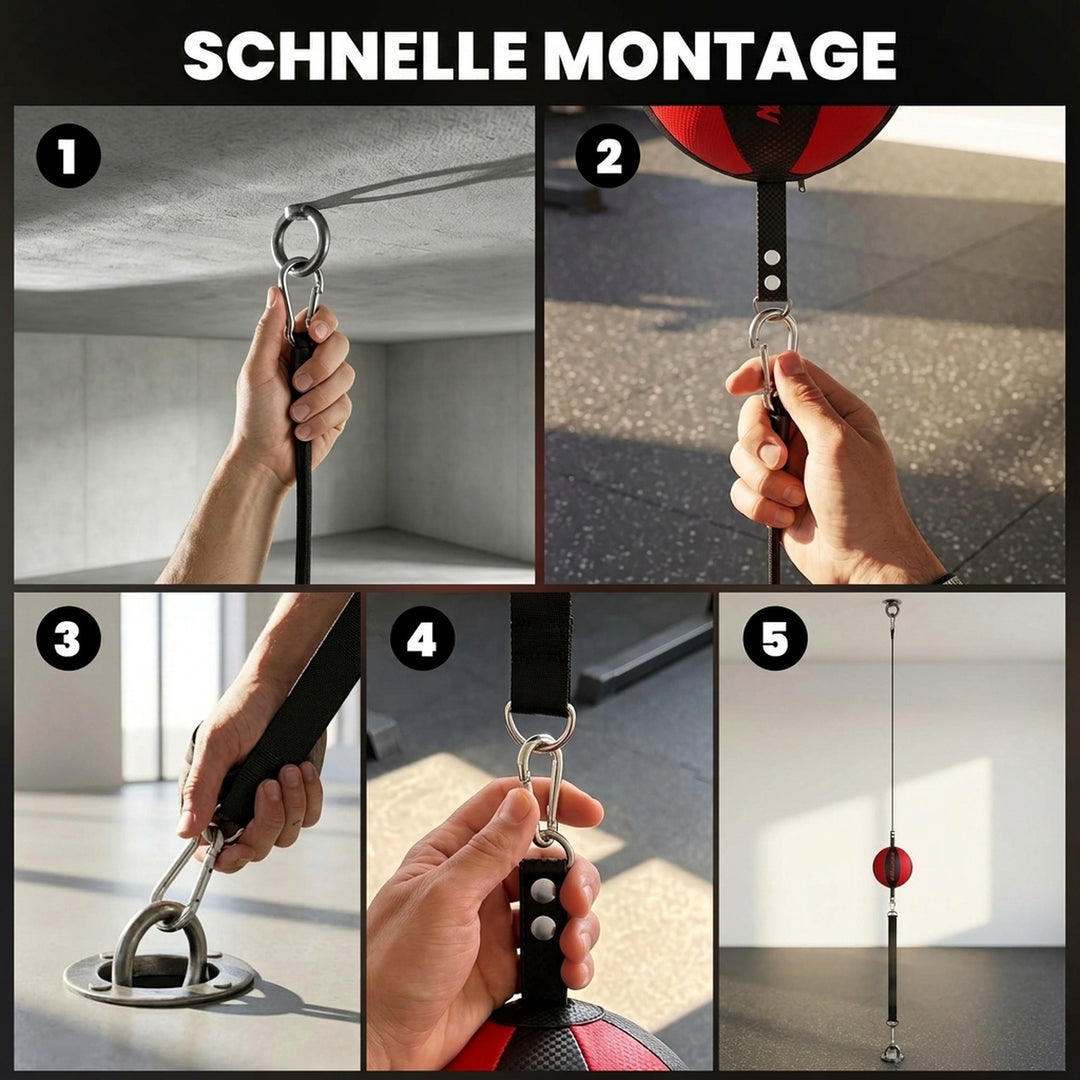 SCHNELLE MONTAGE

1

2

3

4

5