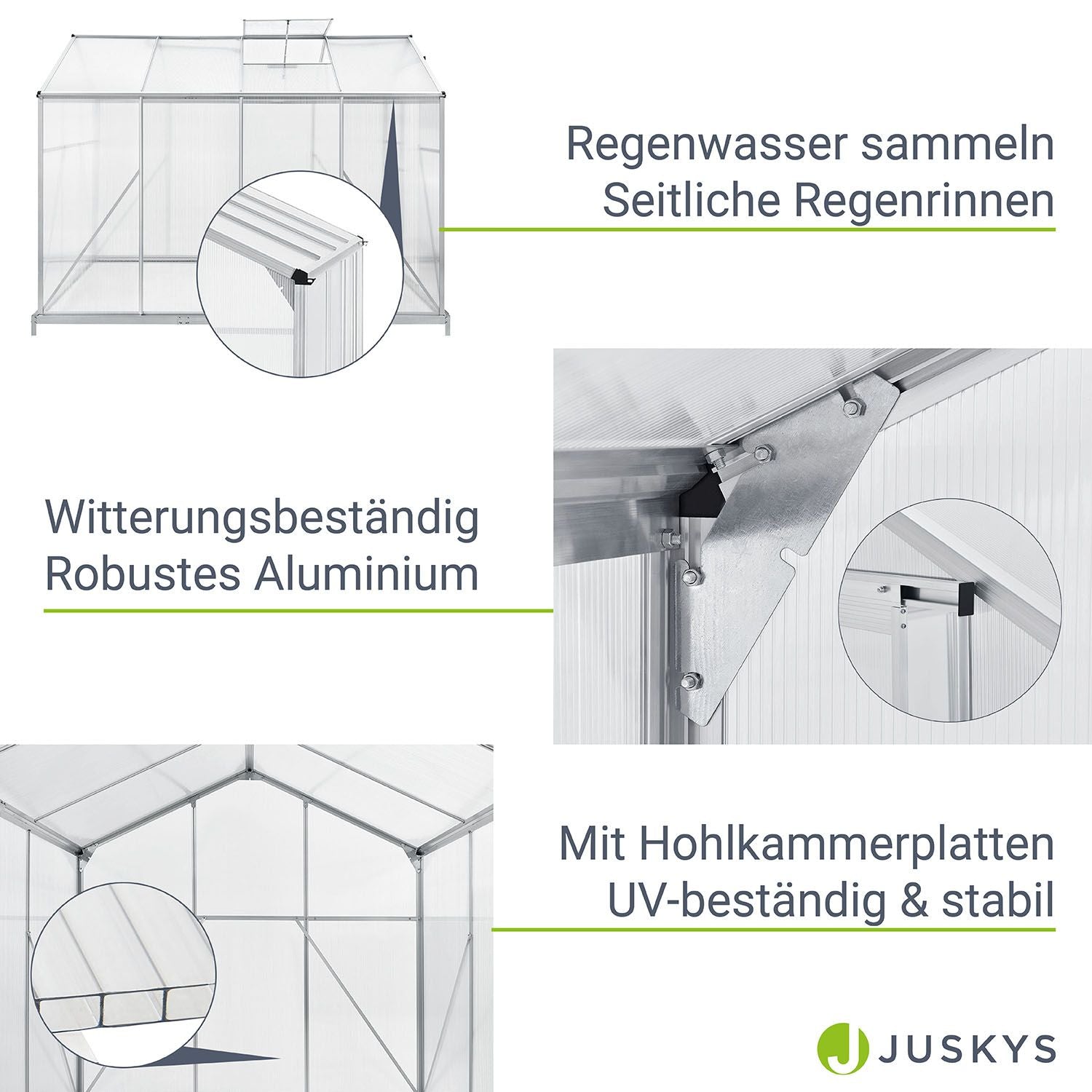 Regenwasser sammeln
Seitliche Regenrinnen

Witterungsbeständig
Robustes Aluminium

Mit Hohlkammerplatten
UV-beständig & stabil

J JUSKYS