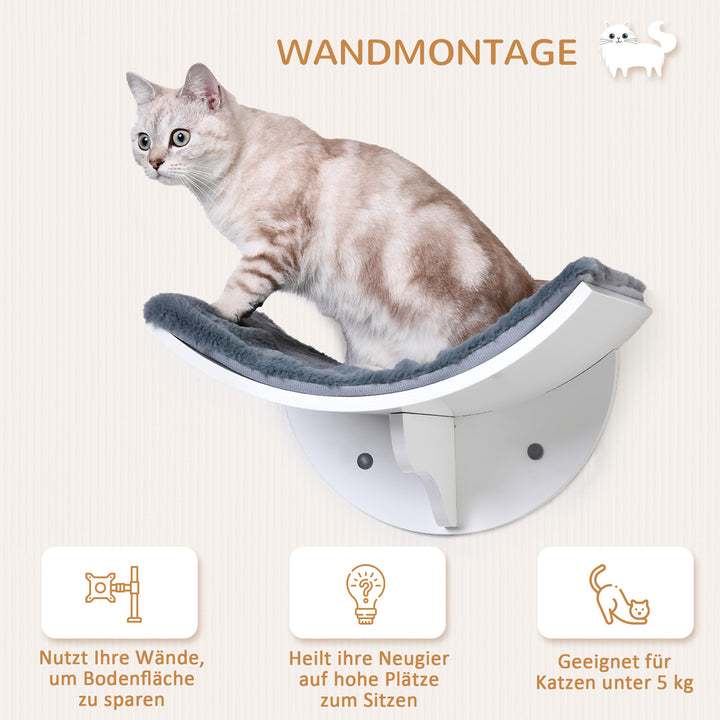 WANDMONTAGE

Nutzt Ihre Wände, um Bodenfläche zu sparen

Heilt ihre Neugier auf hohe Plätze zum Sitzen

Geeignet für Katzen unter 5 kg