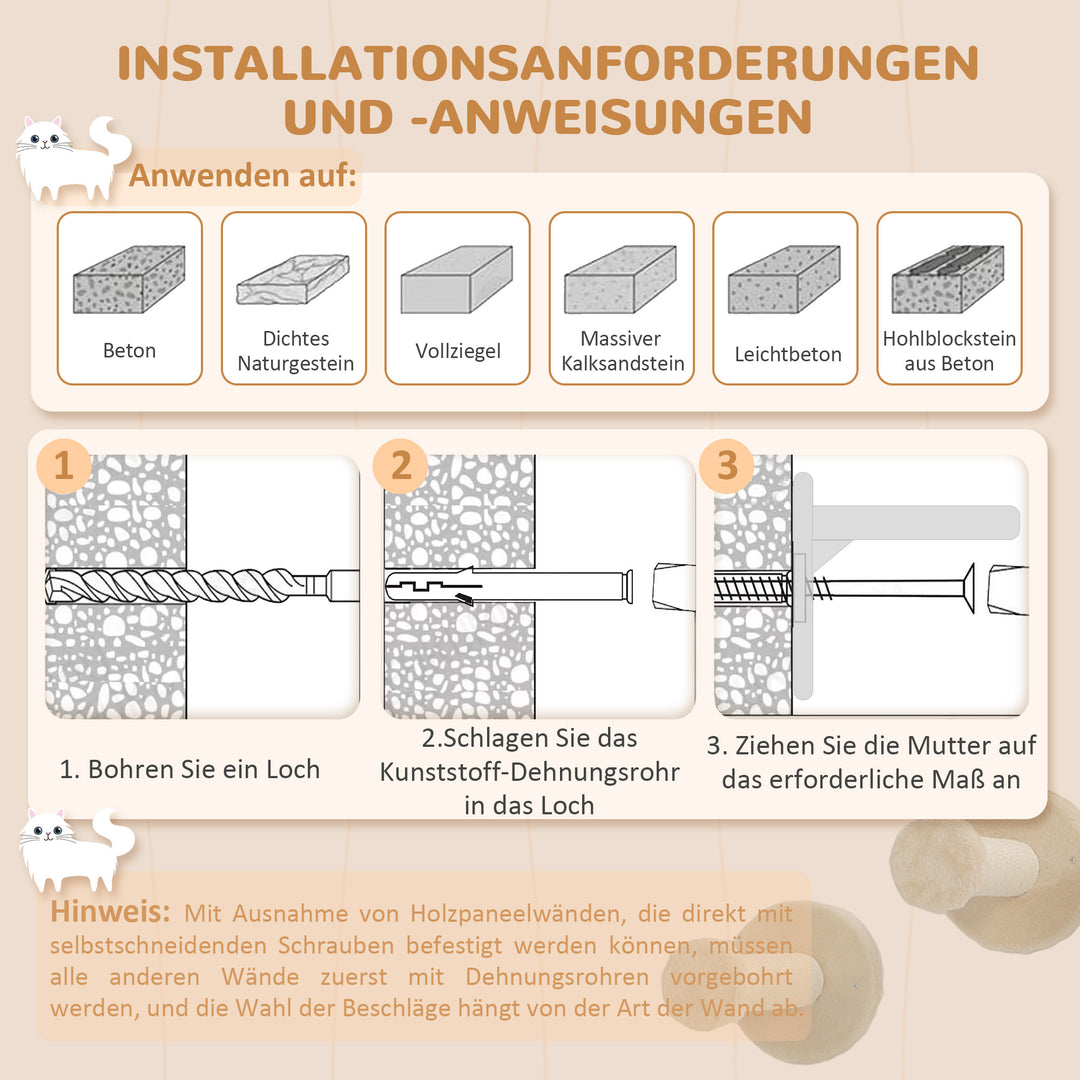 INSTALLATIONSANFORDERUNGEN UND -ANWEISUNGEN

Anwenden auf:

Beton

Dichtes Naturgestein

Vollziegel

Massiver Kalksandstein

Leichtbeton

Hohlblockstein aus Beton

1

2

3

1. Bohren Sie ein Loch

2.Schlagen Sie das Kunststoff-Dehnungsrohr in das Loch

3. Ziehen Sie die Mutter auf das erforderliche Maß an

Hinweis: Mit Ausnahme von Holzpaneelwänden, die direkt mit selbstschneidenden Schrauben befestigt werden können, müssen alle anderen Wände zuerst mit Dehnungsrohren vorgebohrt werden, und die Wahl der Beschläge hängt von der Art der Wand ab.