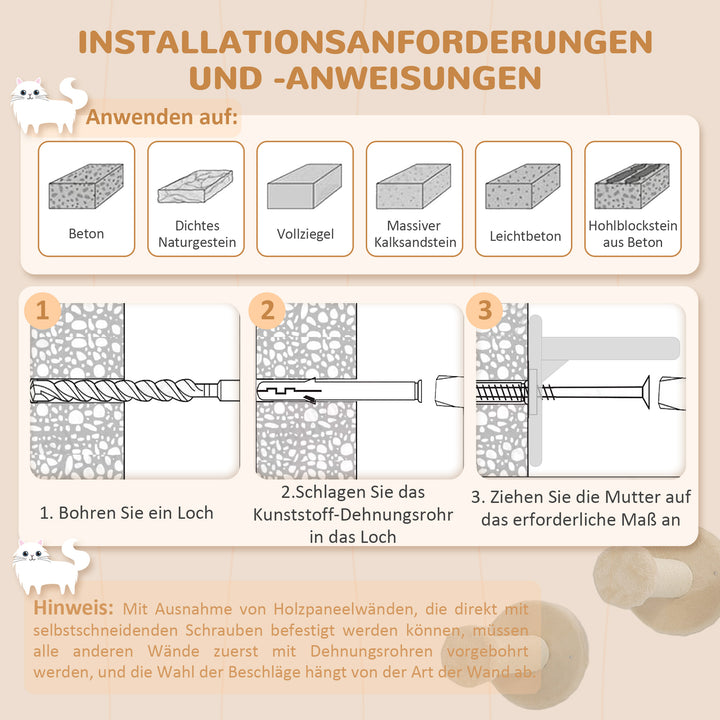 INSTALLATIONSANFORDERUNGEN UND -ANWEISUNGEN

Anwenden auf:

Beton

Dichtes Naturgestein

Vollziegel

Massiver Kalksandstein

Leichtbeton

Hohlblockstein aus Beton

1

2

3

1. Bohren Sie ein Loch

2.Schlagen Sie das Kunststoff-Dehnungsrohr in das Loch

3. Ziehen Sie die Mutter auf das erforderliche Maß an

Hinweis: Mit Ausnahme von Holzpaneelwänden, die direkt mit selbstschneidenden Schrauben befestigt werden können, müssen alle anderen Wände zuerst mit Dehnungsrohren vorgebohrt werden, und die Wahl der Beschläge hängt von der Art der Wand ab.