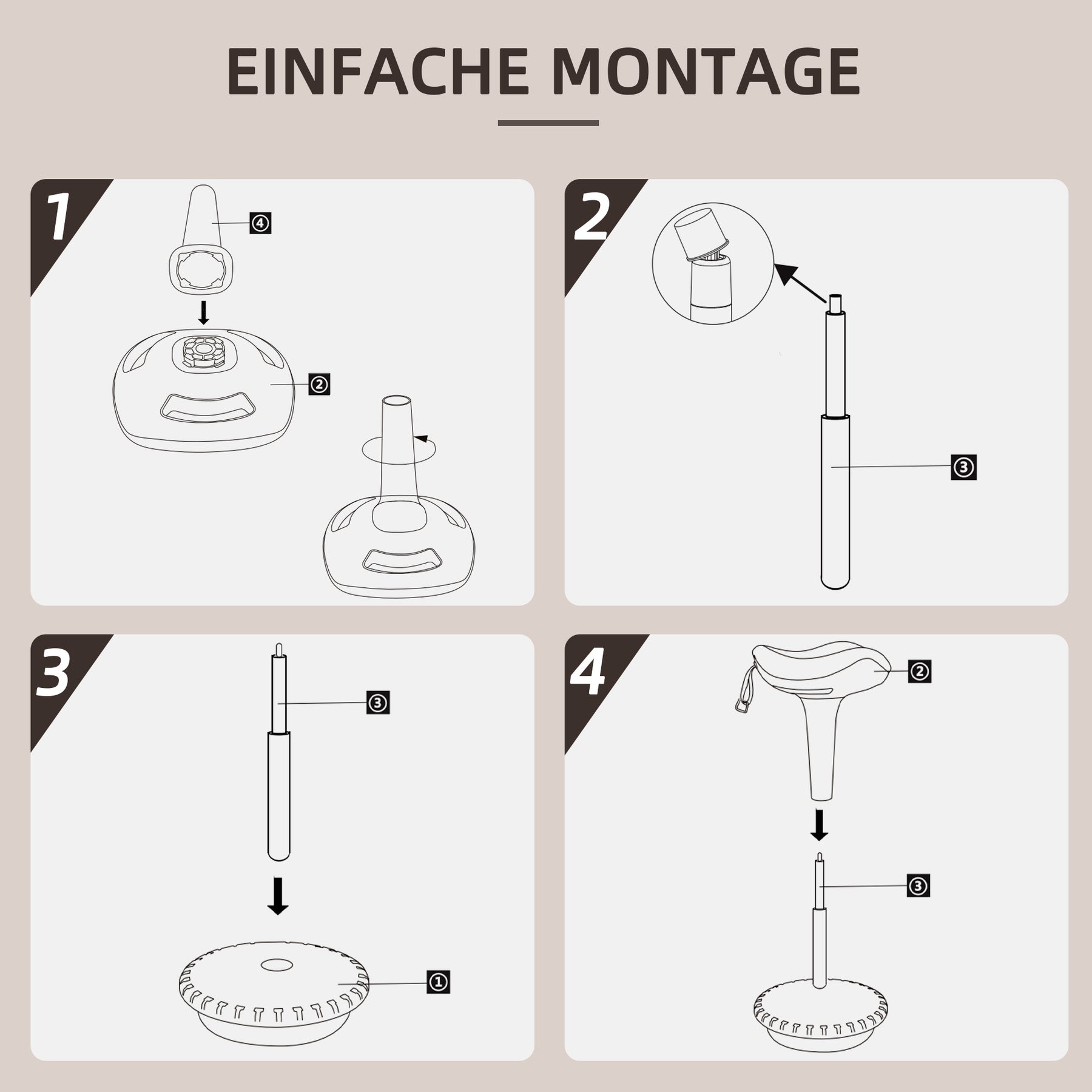 EINFACHE MONTAGE

1

④

②

2

③

3

③

①

4

②

③