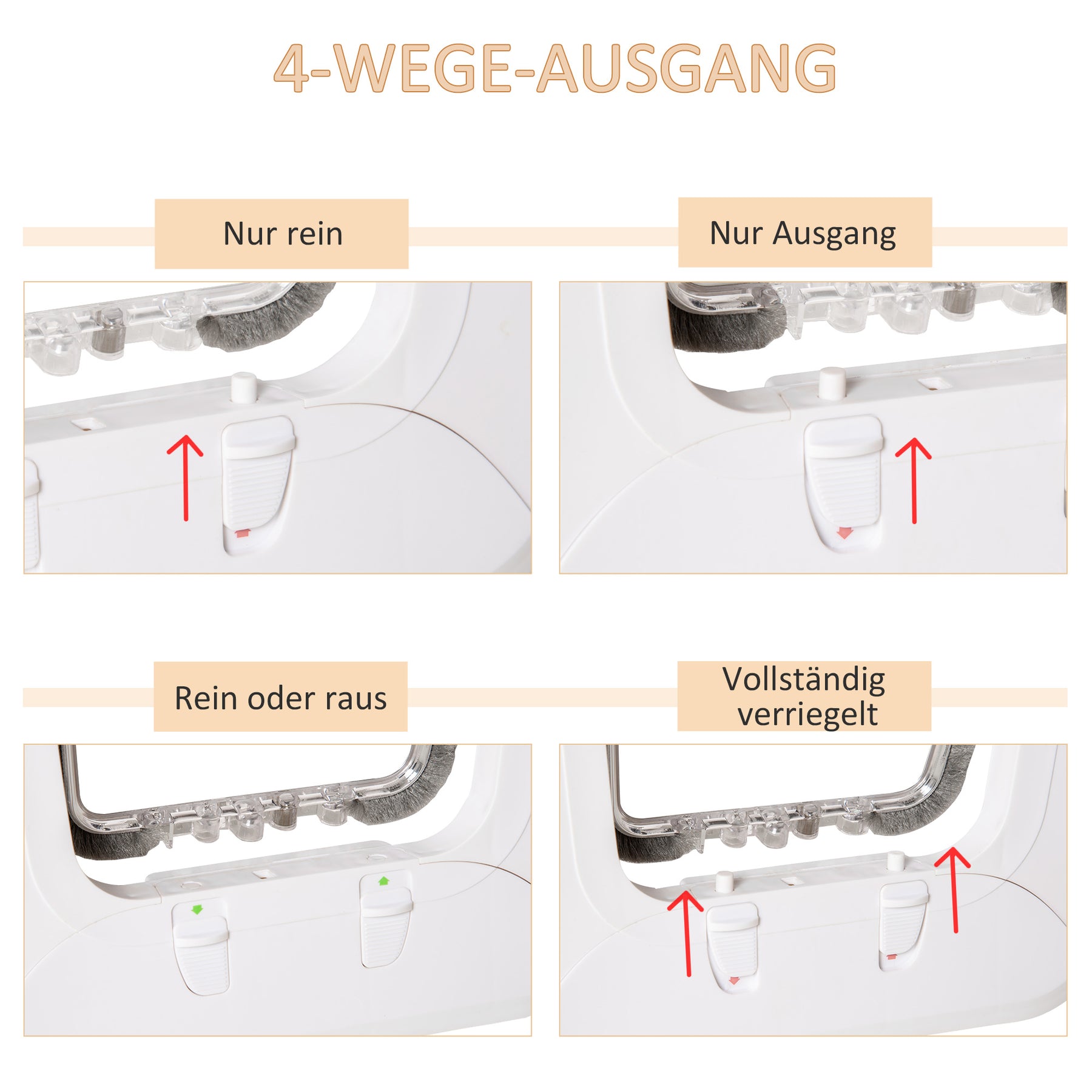 4-WEGE-AUSGANG

Nur rein

Nur Ausgang

Rein oder raus

Vollständig verriegelt