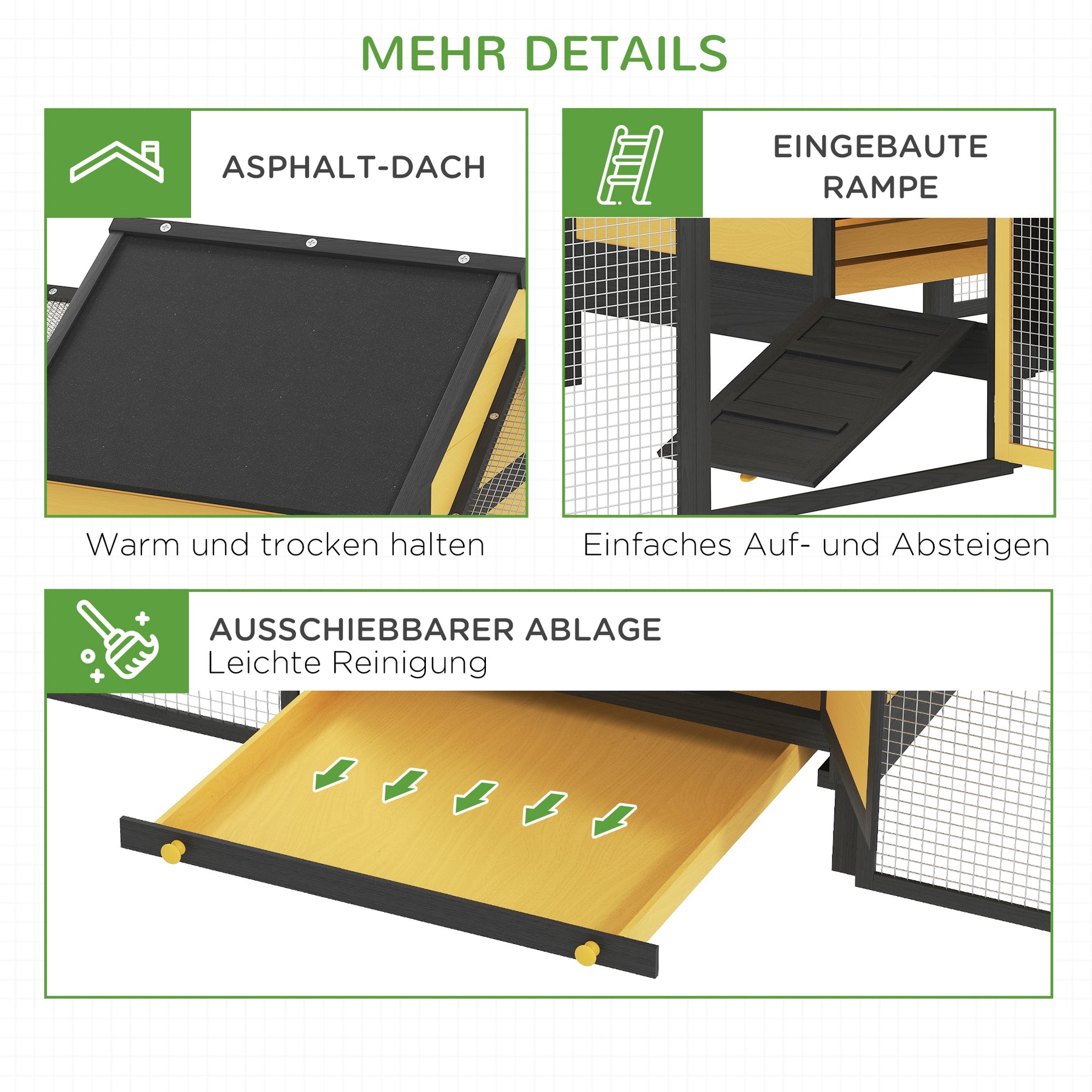 MEHR DETAILS

ASPHALT-DACH

Warm und trocken halten

EINGEBAUTE RAMPE

Einfaches Auf- und Absteigen

AUSSCHIEBBARER ABLAGE
Leichte Reinigung