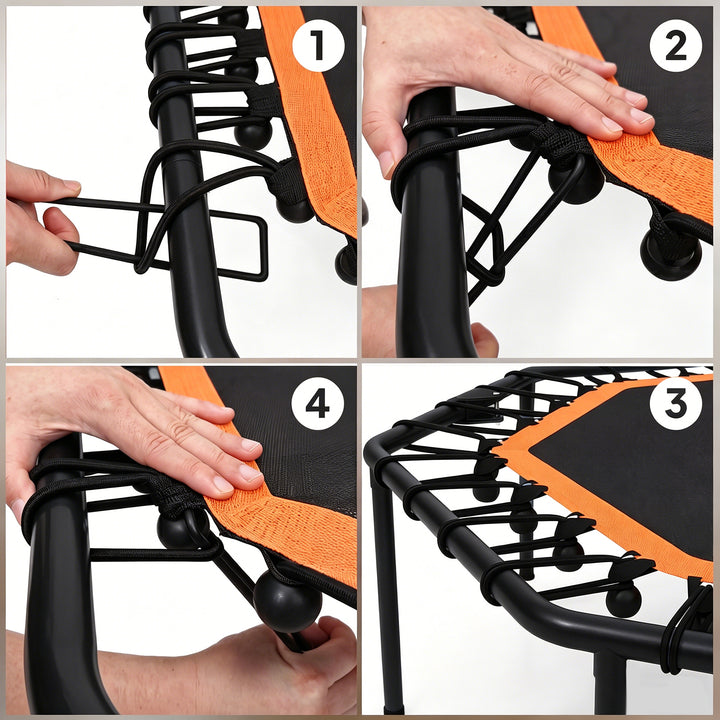 1

2

4

3