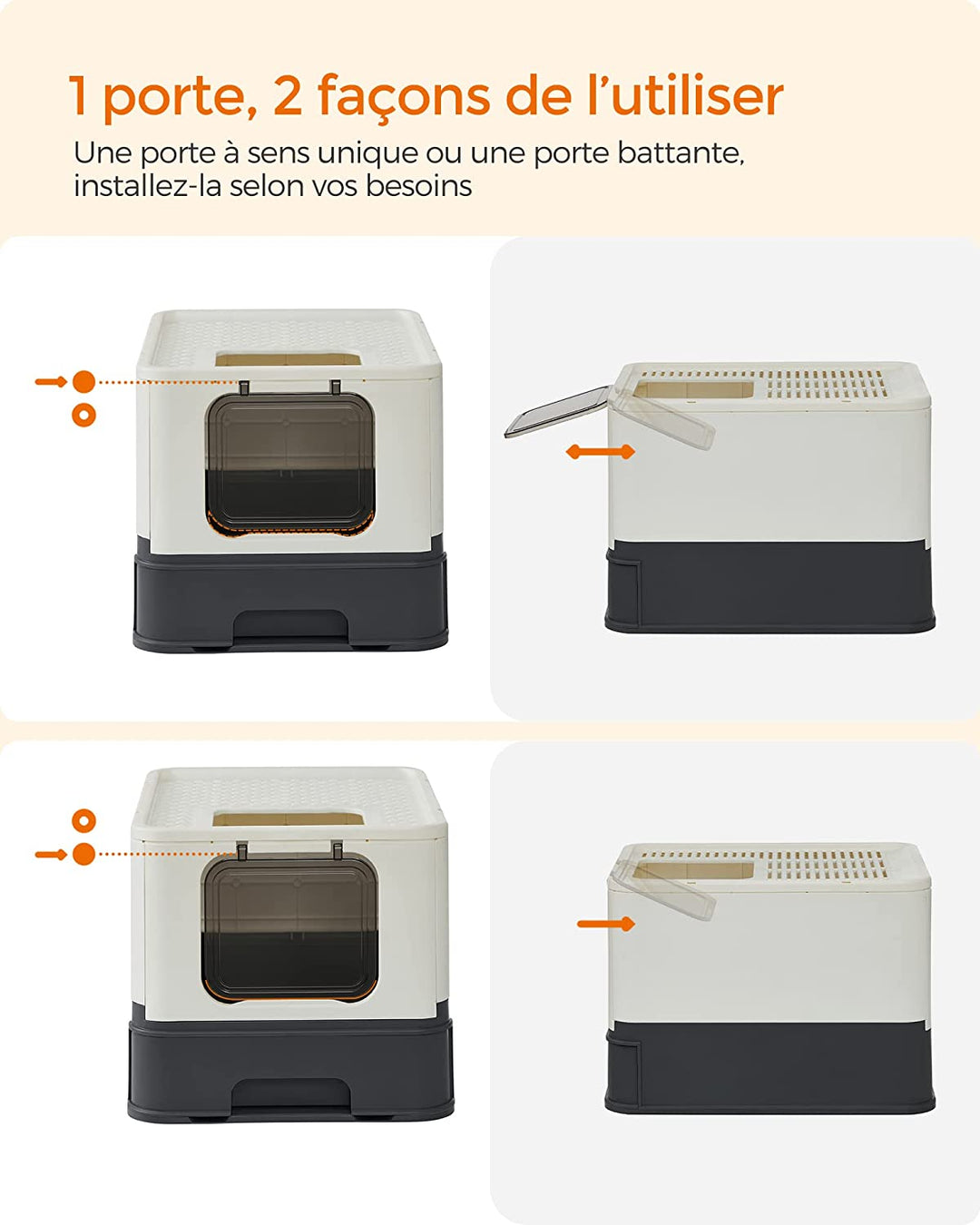 1 porte, 2 façons de l'utiliser

Une porte à sens unique ou une porte battante, installez-la selon vos besoins